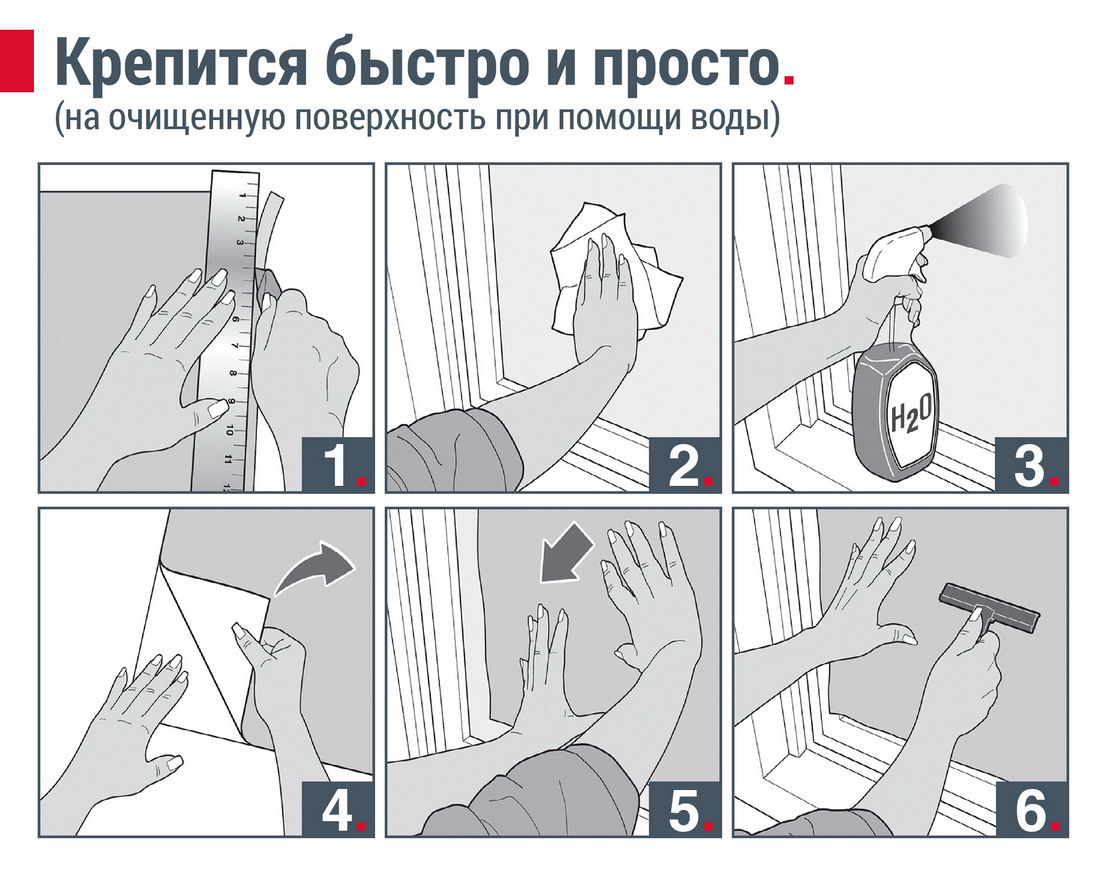 Крепится быстро и просто.
(на очищенную поверхность при помощи воды)

1 2 3 4 5 6 7 8 9 10 11 12

1.

2.

$H_2O$

3.

4.

5.

6.